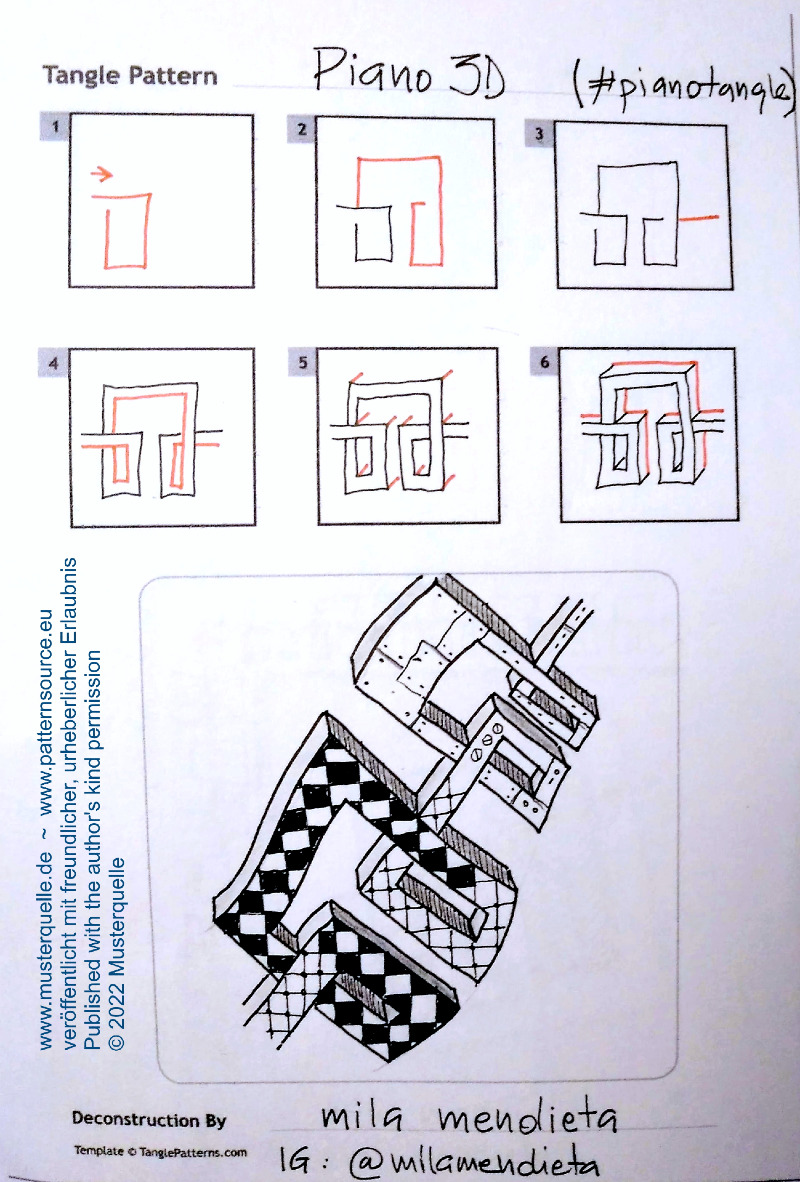 Tangle Pattern Piano 3D (#pianotangle)

1

2

3

4

5

6

www.musterquelle.de ~ www.patternsource.eu
veröffentlicht mit freundlicher, urheberlicher Erlaubnis
Published with the author's kind permission
© 2022 Musterquelle

Deconstruction By mila mendieta

Template © TanglePatterns.com IG: @milamendieta